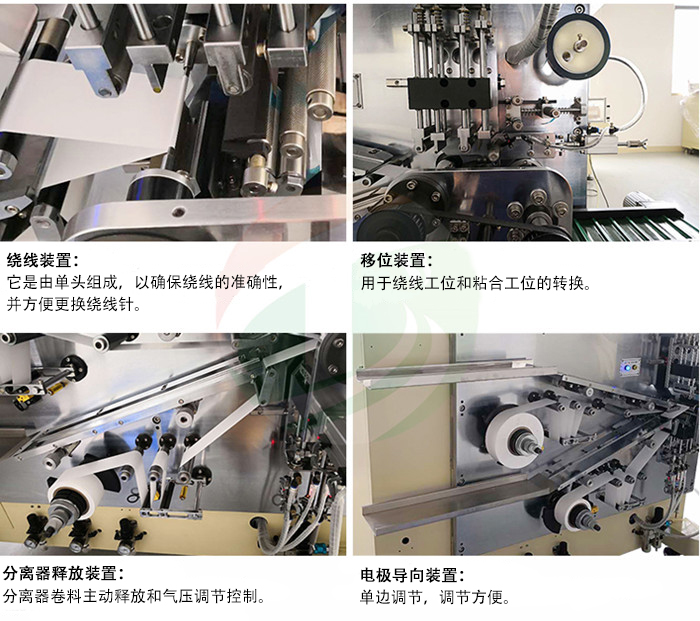 绕线装置：
它是由单头组成，以确保绕线的准确性，并方便更换绕线针。

移位装置：
用于绕线工位和粘合工位的转换。

分离器释放装置：
分离器卷料主动释放和气压调节控制。

电极导向装置：
单边调节，调节方便。